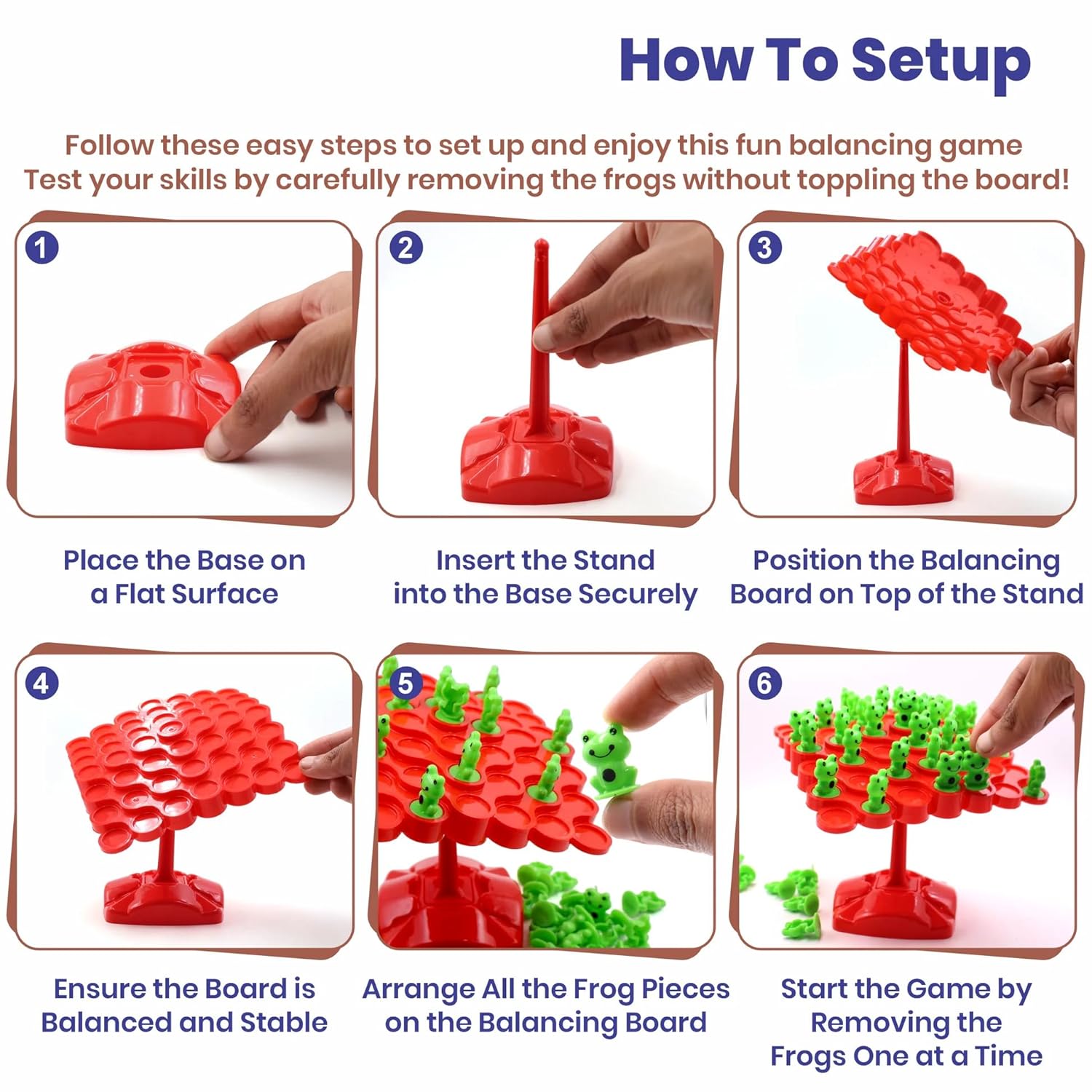 How To Setup

Follow these easy steps to set up and enjoy this fun balancing game
Test your skills by carefully removing the frogs without toppling the board!

1

Place the Base on a Flat Surface

2

Insert the Stand into the Base Securely

3

Position the Balancing Board on Top of the Stand

4

Ensure the Board is Balanced and Stable

5

Arrange All the Frog Pieces on the Balancing Board

6

Start the Game by Removing the Frogs One at a Time