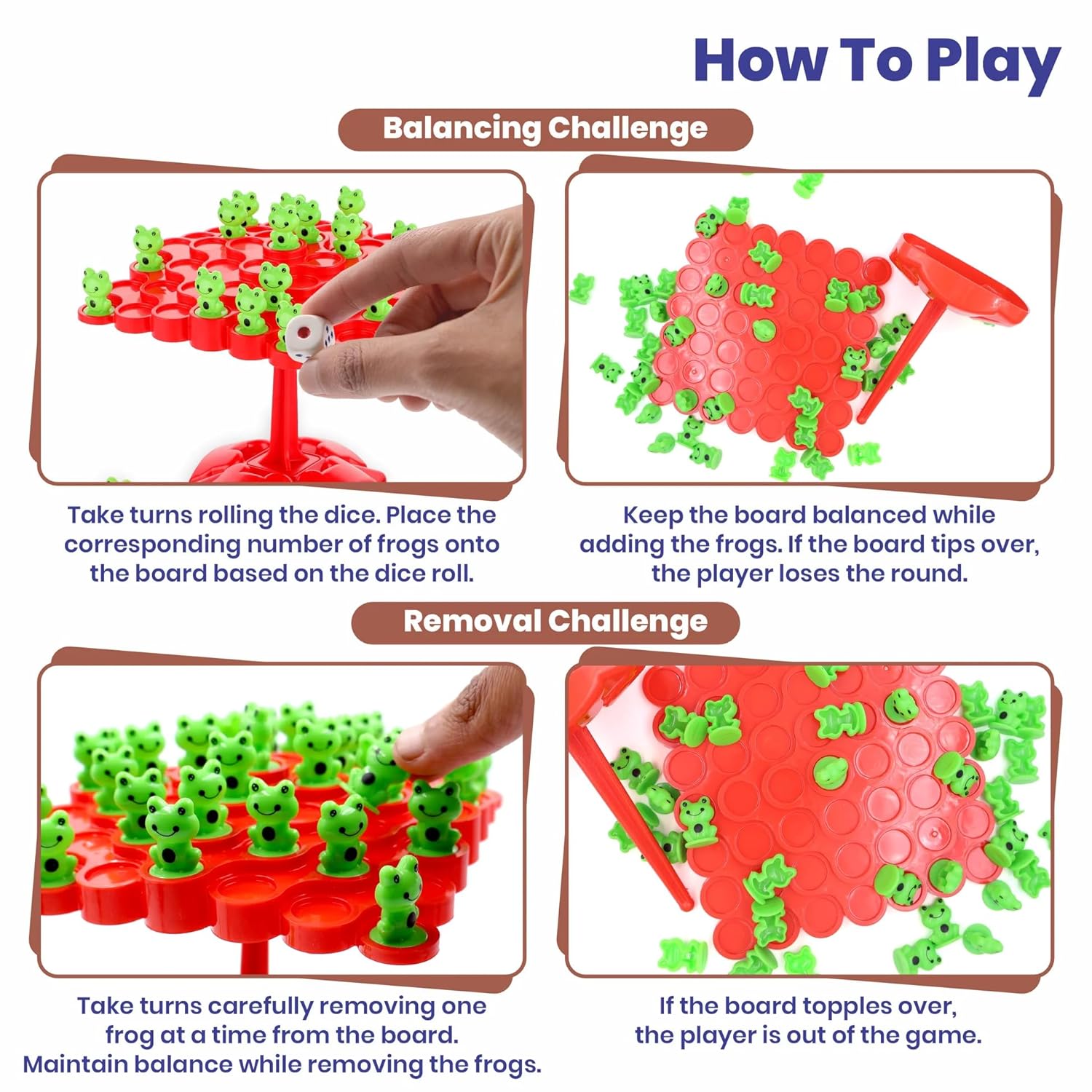 How To Play

Balancing Challenge

Take turns rolling the dice. Place the corresponding number of frogs onto the board based on the dice roll.

Keep the board balanced while adding the frogs. If the board tips over, the player loses the round.

Removal Challenge

Take turns carefully removing one frog at a time from the board. Maintain balance while removing the frogs.

If the board topples over, the player is out of the game.