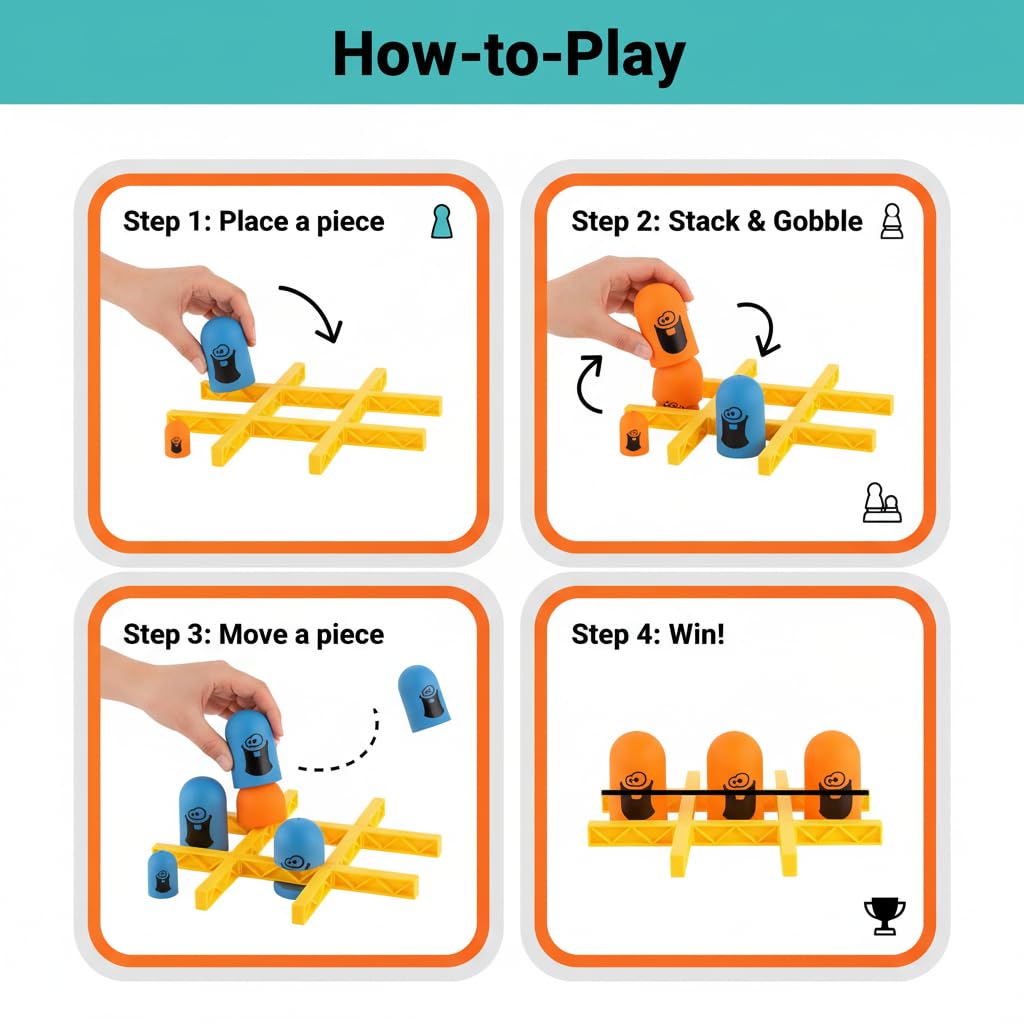 How-to-Play

Step 1: Place a piece

Step 2: Stack & Gobble

Step 3: Move a piece

Step 4: Win!